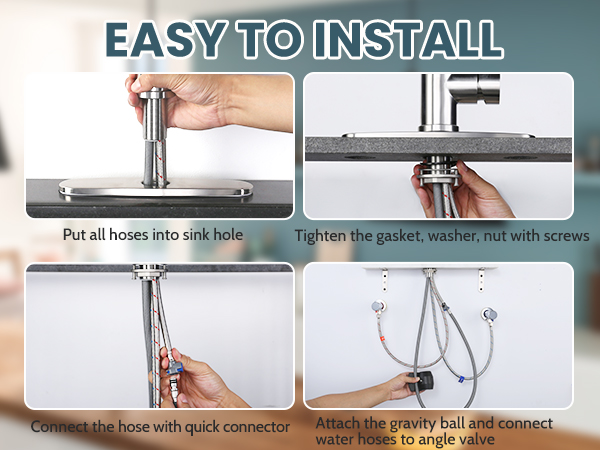 EASY TO INSTALL

Put all hoses into sink hole

Tighten the gasket, washer, nut with screws

Connect the hose with quick connector

Attach the gravity ball and connect water hoses to angle valve